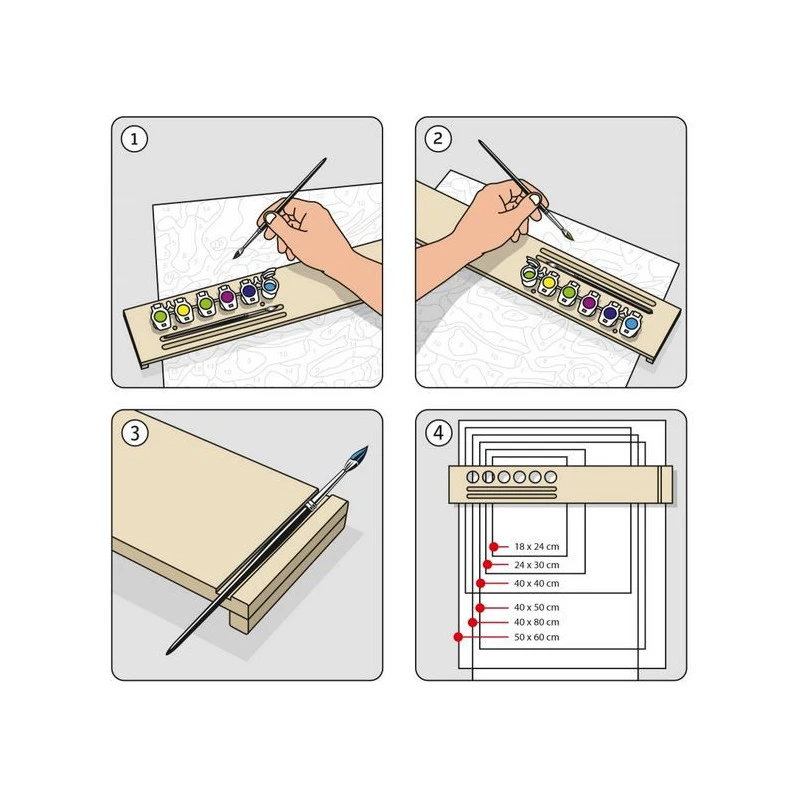 1

2

3

4

18 x 24 cm
24 x 30 cm
40 x 40 cm
40 x 50 cm
40 x 80 cm
50 x 60 cm